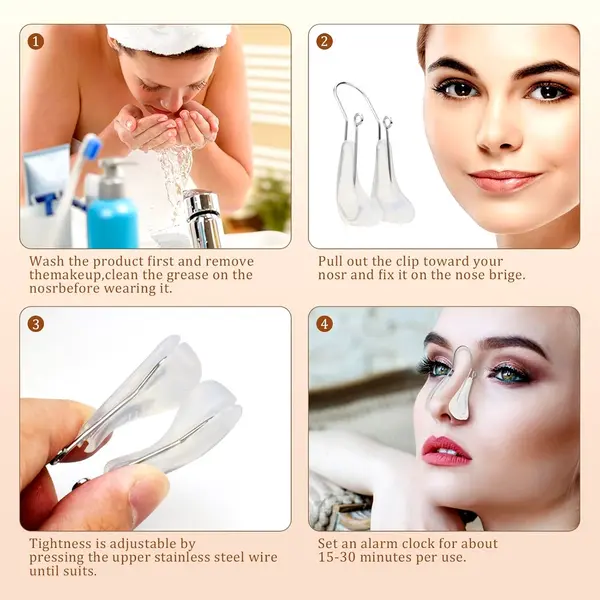 1

Wash the product first and remove themakeup,clean the grease on the nosrbefore wearing it.

2

Pull out the clip toward your nosr and fix it on the nose brige.

3

Tightness is adjustable by pressing the upper stainless steel wire until suits.

4

Set an alarm clock for about 15-30 minutes per use.