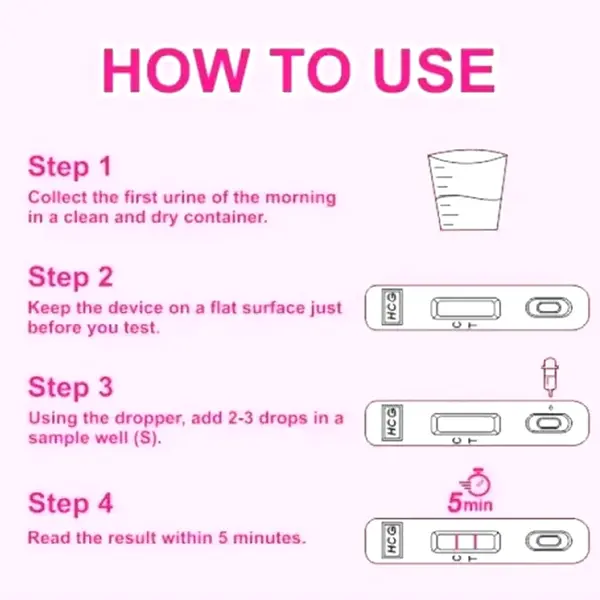 HOW TO USE

Step 1
Collect the first urine of the morning in a clean and dry container.

Step 2
Keep the device on a flat surface just before you test.

HCG
C T

Step 3
Using the dropper, add 2-3 drops in a sample well (S).

HCG
C T

Step 4
Read the result within 5 minutes.

5min

HCG
C T